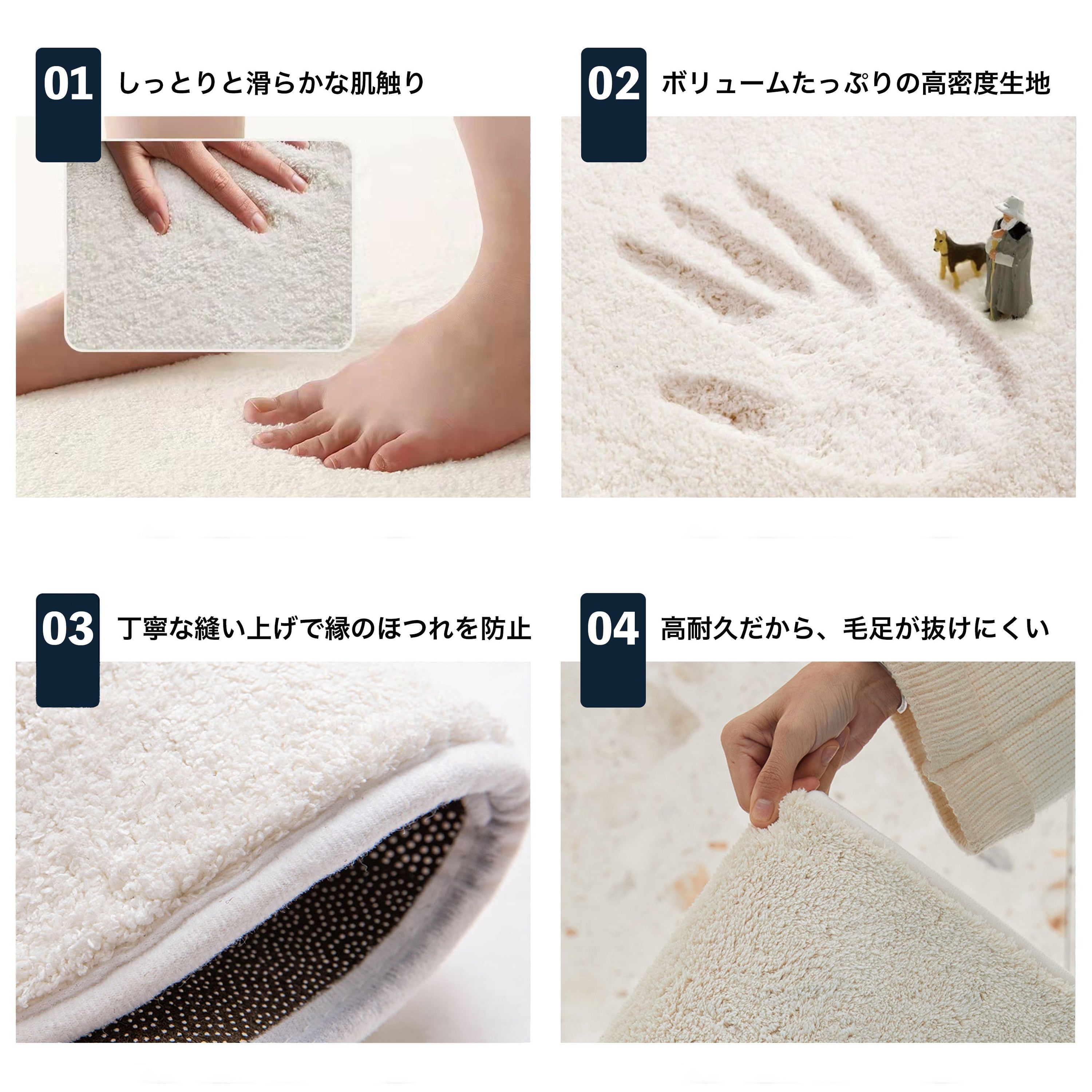 01 しっとりと滑らかな肌触り

02 ボリュームたっぷりの高密度生地

03 丁寧な縫い上げで縁のほつれを防止

04 高耐久だから、毛足が抜けにくい