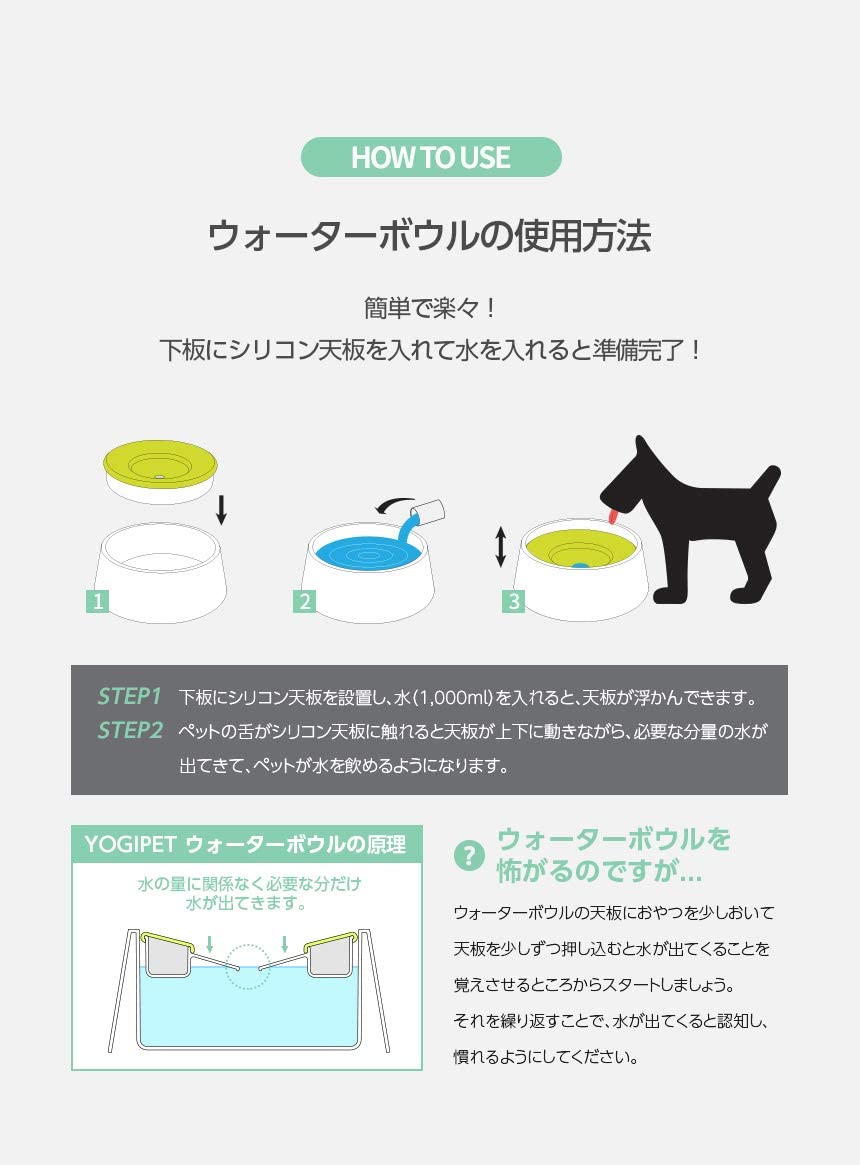 HOW TO USE

ウォーターボウルの使用方法

簡単で楽々！
下板にシリコン天板を入れて水を入れると準備完了！

1

2

3

STEP1 下板にシリコン天板を設置し、水（1,000ml）を入れると、天板が浮かんできます。
STEP2 ペットの舌がシリコン天板に触れると天板が上下に動きながら、必要な分量の水が出てきて、ペットが水を飲めるようになります。

YOGIPET ウォーターボウルの原理

水の量に関係なく必要な分だけ水が出てきます。

? ウォーターボウルを怖がるのですが…

ウォーターボウルの天板におやつを少しおいて天板を少しずつ押し込むと水が出てくることを覚えさせるところからスタートしましょう。
それを繰り返すことで、水が出てくると認知し、慣れるようにしてください。