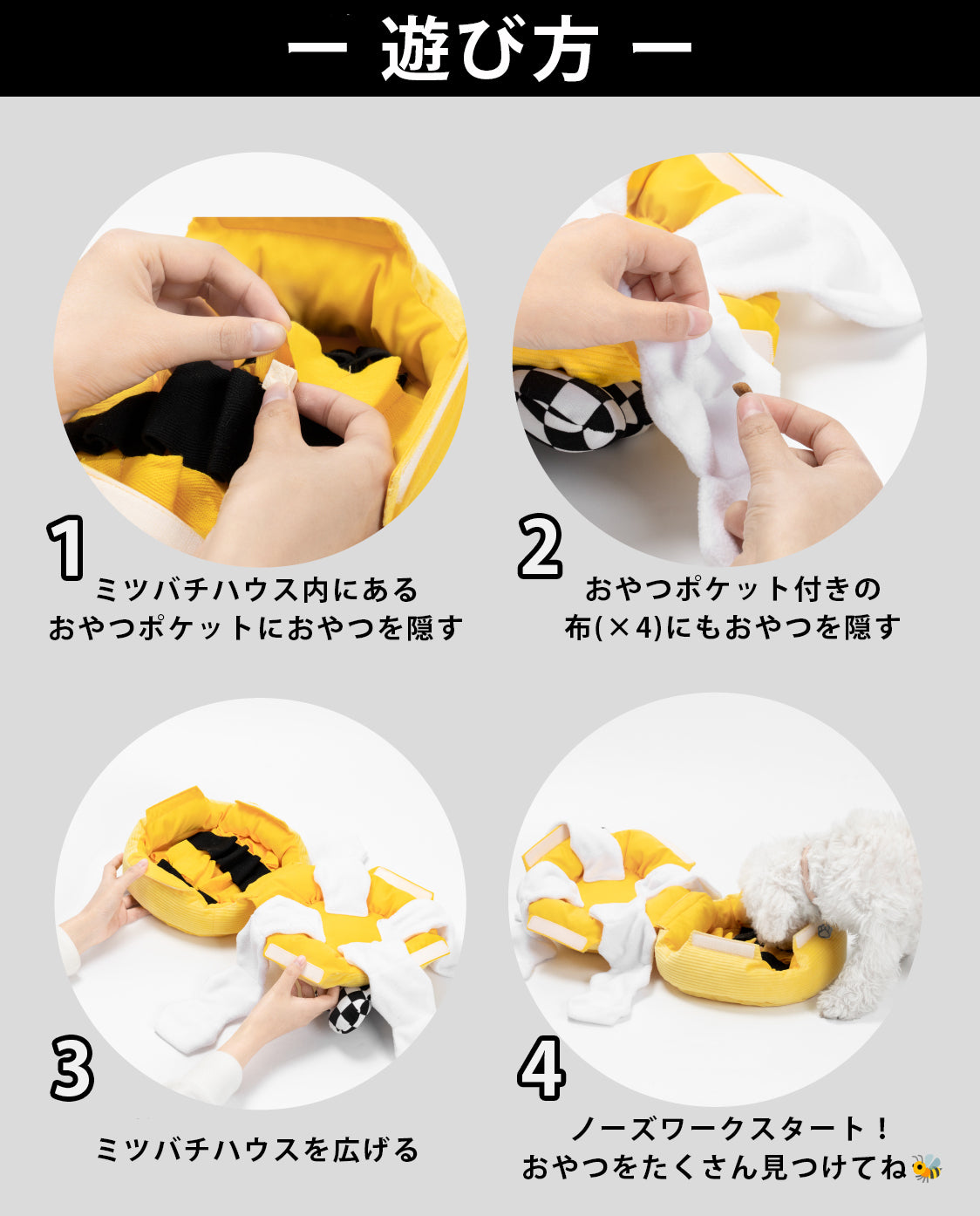 ー 遊び方 ー

1
ミツバチハウス内にある
おやつポケットにおやつを隠す

2
おやつポケット付きの
布(×4)にもおやつを隠す

3
ミツバチハウスを広げる

4
ノーズワークスタート！
おやつをたくさん見つけてね🐝