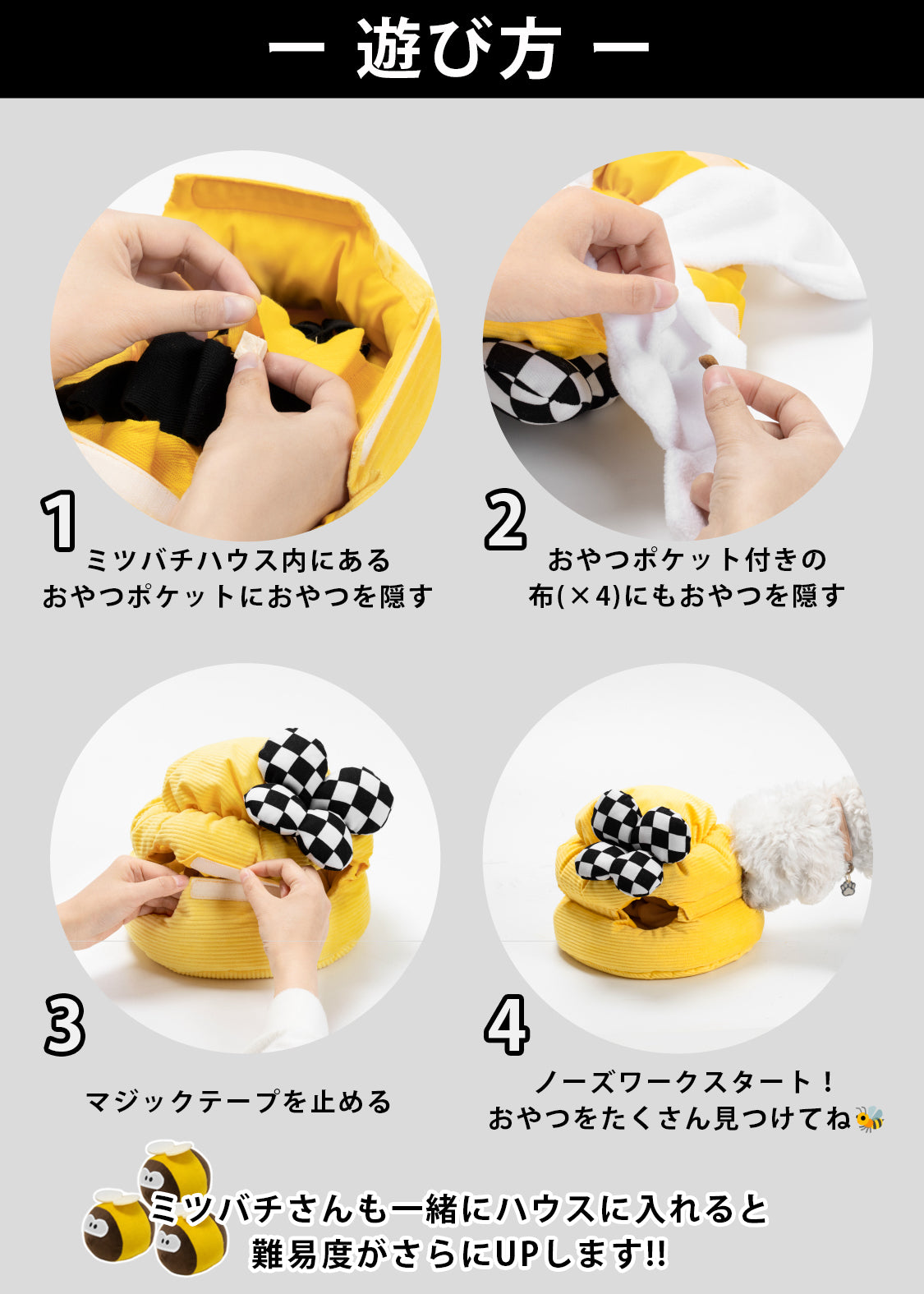 ー 遊び方 ー

1
ミツバチハウス内にある
おやつポケットにおやつを隠す

2
おやつポケット付きの
布(×4)にもおやつを隠す

3
マジックテープを止める

4
ノーズワークスタート！
おやつをたくさん見つけてね🐝

ミツバチさんも一緒にハウスに入れると
難易度がさらにUPします!!